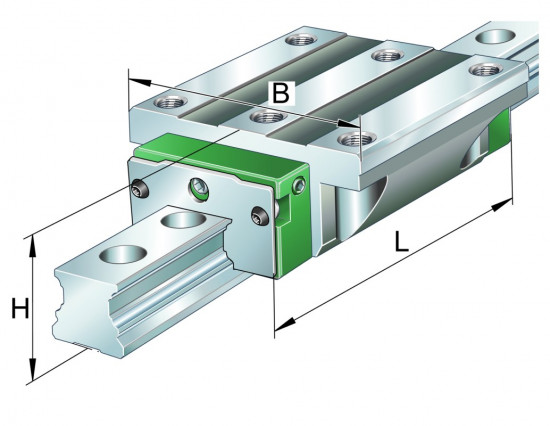 B
L
H